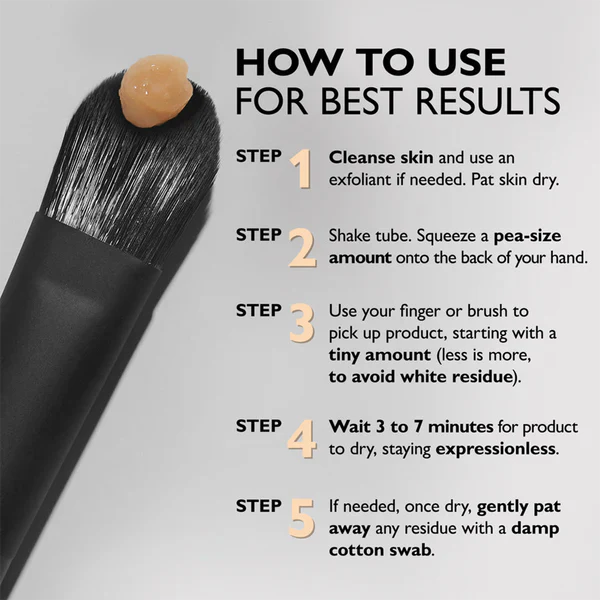 HOW TO USE
FOR BEST RESULTS

STEP 1 Cleanse skin and use an exfoliant if needed. Pat skin dry.

STEP 2 Shake tube. Squeeze a pea-size amount onto the back of your hand.

STEP 3 Use your finger or brush to pick up product, starting with a tiny amount (less is more, to avoid white residue).

STEP 4 Wait 3 to 7 minutes for product to dry, staying expressionless.

STEP 5 If needed, once dry, gently pat away any residue with a damp cotton swab.